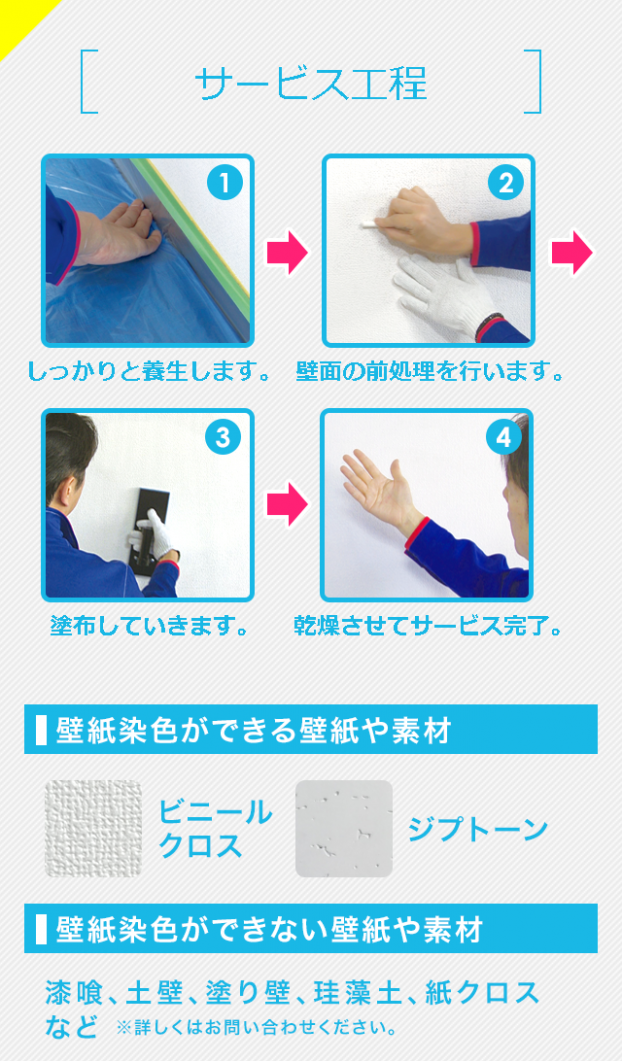 サービス工程

1
しっかりと養生します。

2
壁面の前処理を行います。

3
塗布していきます。

4
乾燥させてサービス完了。

壁紙染色ができる壁紙や素材

ビニールクロス

ジプトーン

壁紙染色ができない壁紙や素材

漆喰、土壁、塗り壁、珪藻土、紙クロスなど ※詳しくはお問い合わせください。